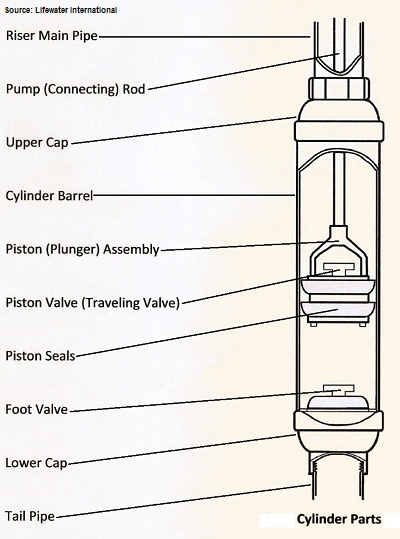 Source: Lifewater International

Riser Main Pipe

Pump (Connecting) Rod

Upper Cap

Cylinder Barrel

Piston (Plunger) Assembly

Piston Valve (Traveling Valve)

Piston Seals

Foot Valve

Lower Cap

Tail Pipe

Cylinder Parts